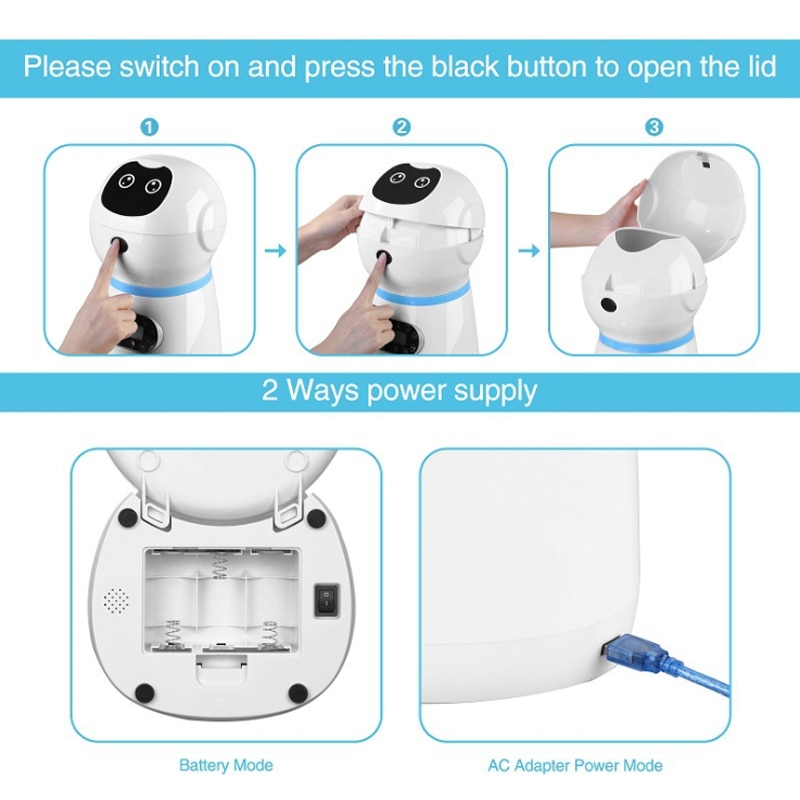 Please switch on and press the black button to open the lid

1

2

3

2 Ways power supply

Battery Mode

AC Adapter Power Mode